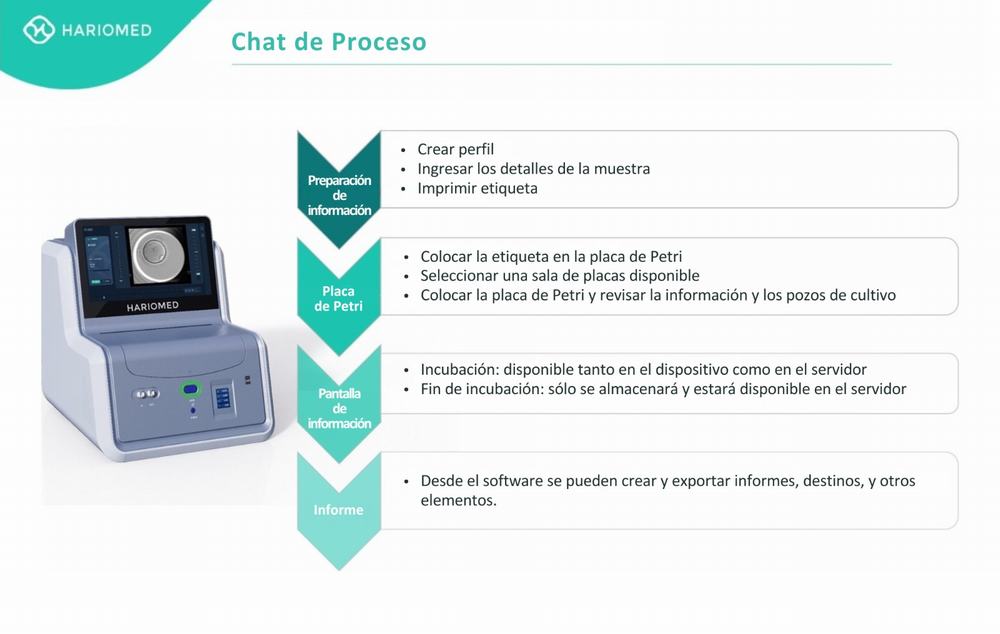 HARIOMED

Chat de Proceso

HARIOMED

Preparación de información

• Crear perfil
• Ingresar los detalles de la muestra
• Imprimir etiqueta

Placa de Petri

• Colocar la etiqueta en la placa de Petri
• Seleccionar una sala de placas disponible
• Colocar la placa de Petri y revisar la información y los pozos de cultivo

Pantalla de información

• Incubación: disponible tanto en el dispositivo como en el servidor
• Fin de incubación: sólo se almacenará y estará disponible en el servidor

Informe

• Desde el software se pueden crear y exportar informes, destinos, y otros elementos.